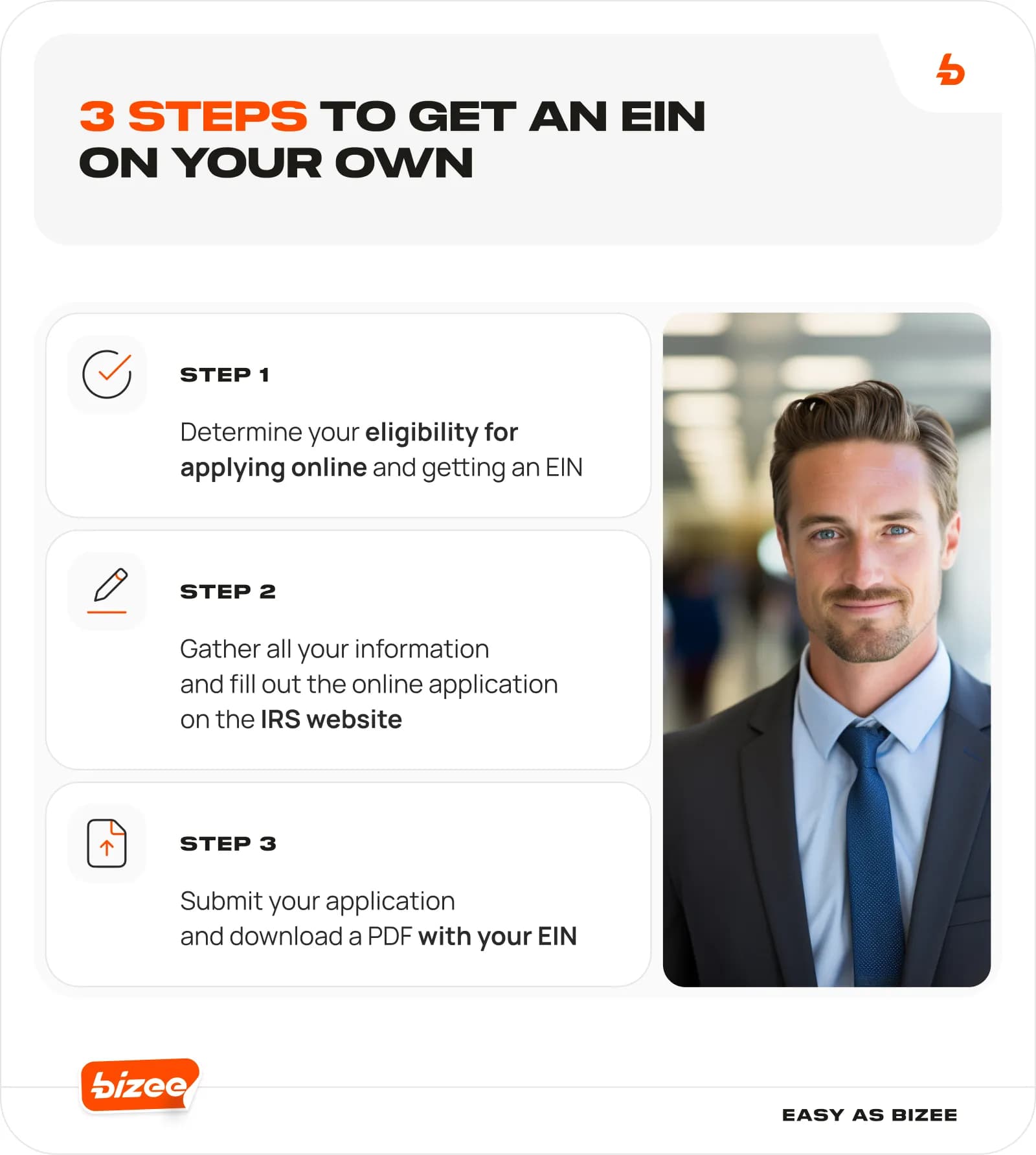 3 STEPS TO GET AN EIN ON YOUR OWN

STEP 1

Determine your eligibility for applying online and getting an EIN

STEP 2

Gather all your information and fill out the online application on the IRS website

STEP 3

Submit your application and download a PDF with your EIN

bizee

EASY AS BIZEE